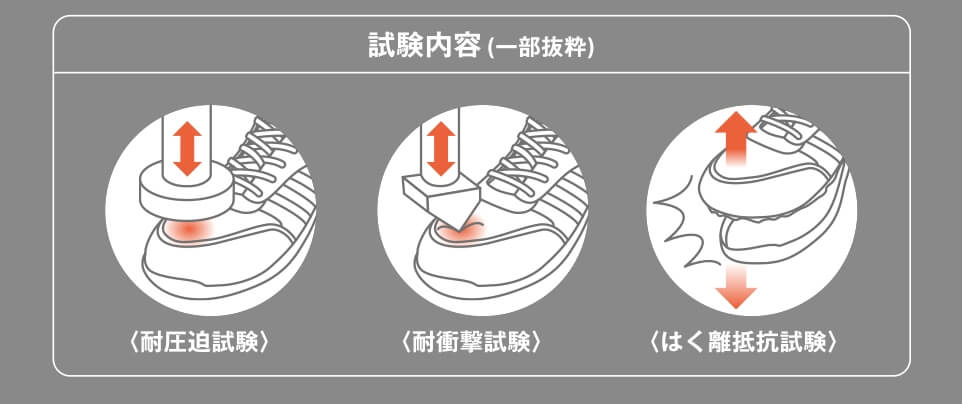 試験内容 (一部抜粋)

〈耐圧迫試験〉

〈耐衝撃試験〉

〈はく離抵抗試験〉