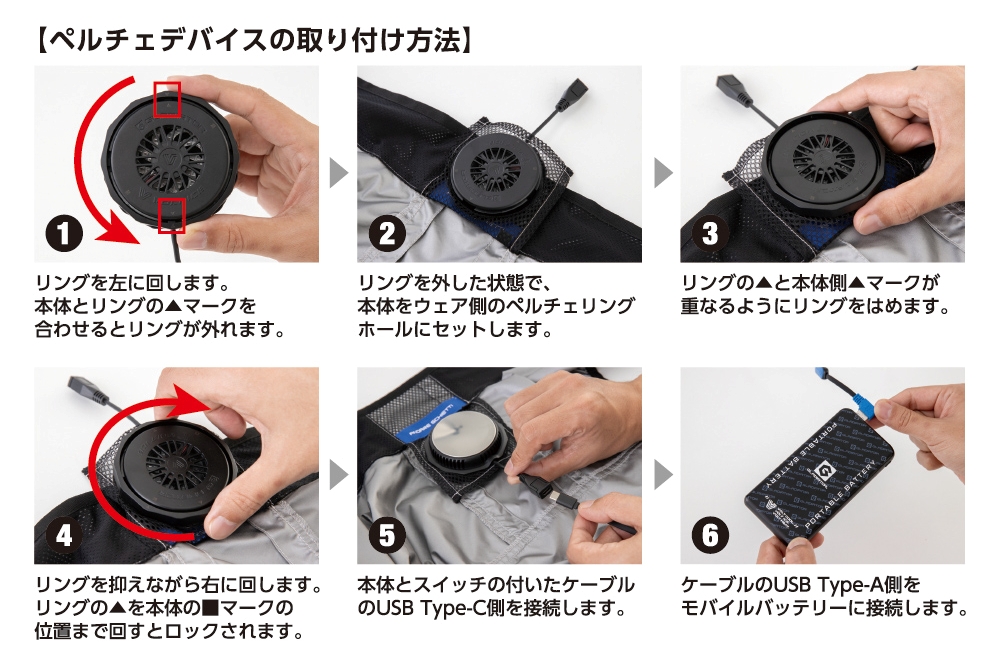 【ペルチェデバイスの取り付け方法】

1
リングを左に回します。
本体とリングの▲マークを合わせるとリングが外れます。

2
リングを外した状態で、本体をウェア側のペルチェリングホールにセットします。

3
リングの▲と本体側▲マークが重なるようにリングをはめます。

4
リングを抑えながら右に回します。
リングの▲を本体の■マークの位置まで回すとロックされます。

5
本体とスイッチの付いたケーブルのUSB Type-C側を接続します。

6
PORTABLE BATTERY
PORTABLE BATTERY
ケーブルのUSB Type-A側をモバイルバッテリーに接続します。