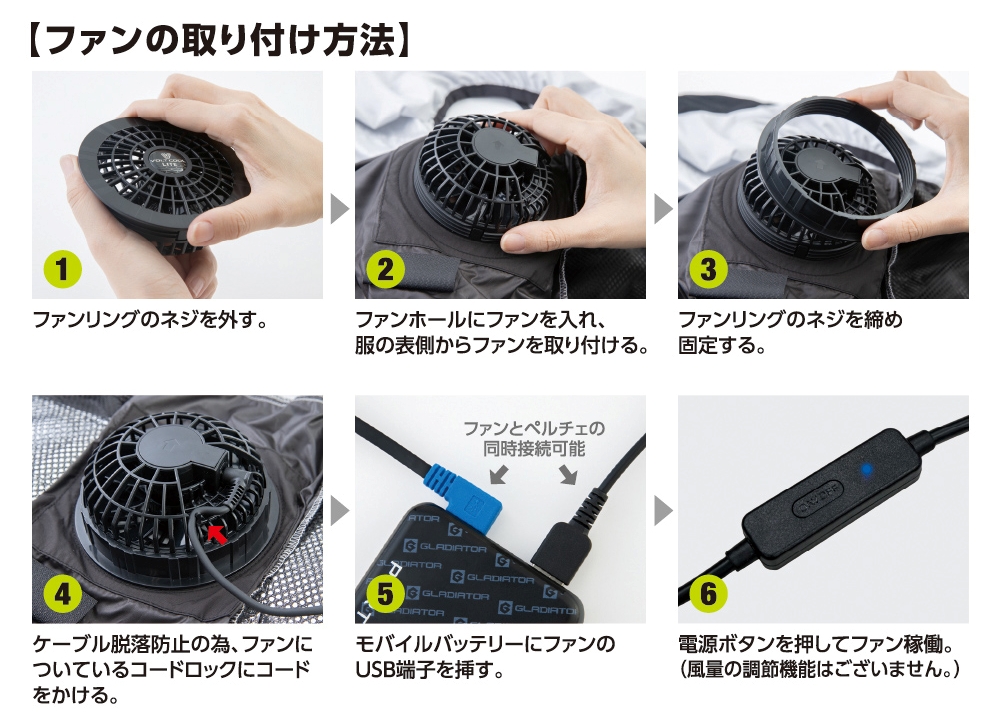 【ファンの取り付け方法】

1
ファンリングのネジを外す。

2
ファンホールにファンを入れ、服の表側からファンを取り付ける。

3
ファンリングのネジを締め固定する。

4
ケーブル脱落防止の為、ファンについているコードロックにコードをかける。

ファンとペルチェの同時接続可能
GLADIATOR
5
モバイルバッテリーにファンのUSB端子を挿す。

6
電源ボタンを押してファン稼働。（風量の調節機能はございません。）